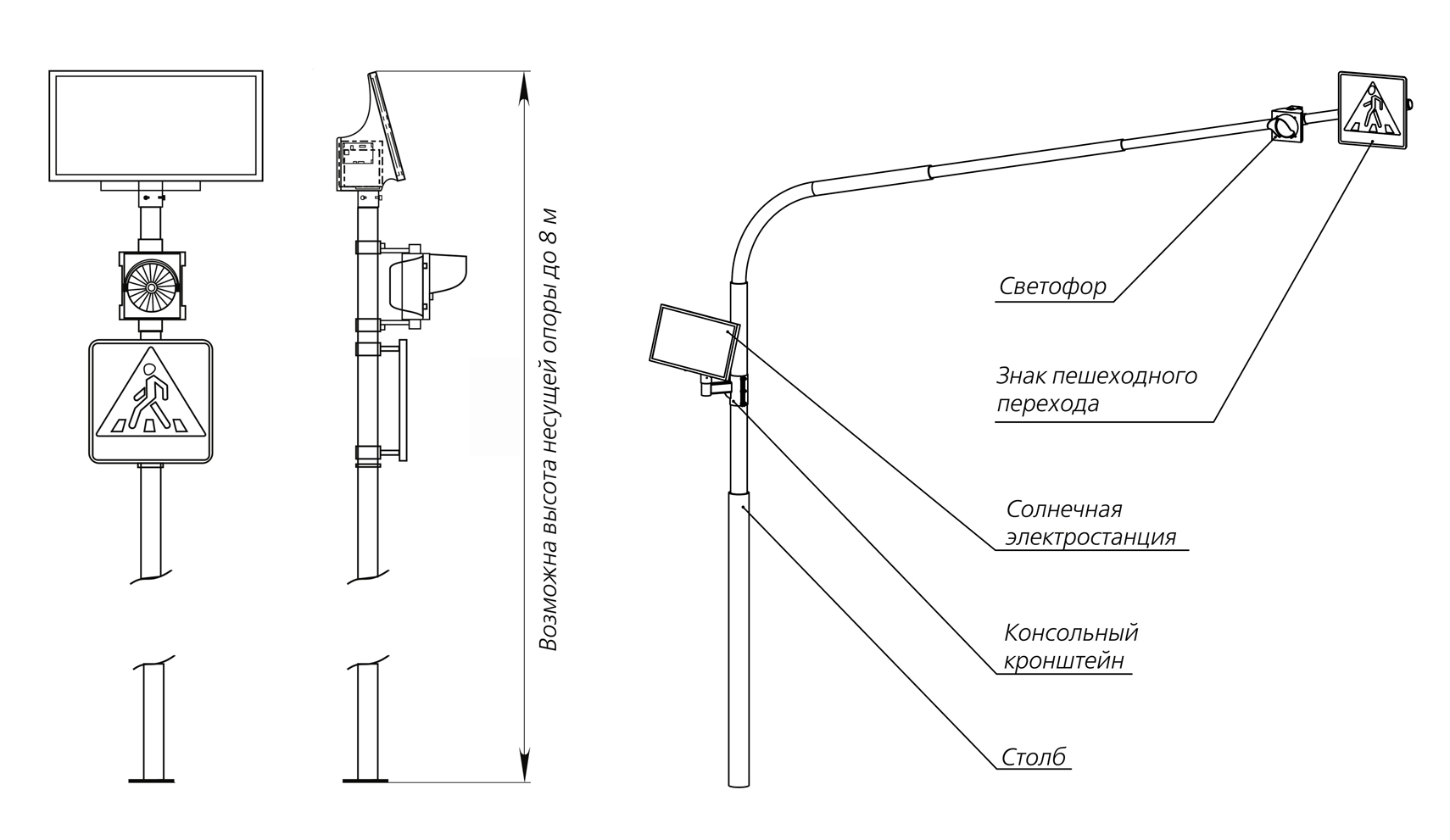 Возможна высота несущей опоры до 8 м

Светофор

Знак пешеходного перехода

Солнечная электростанция

Консольный кронштейн

Столб